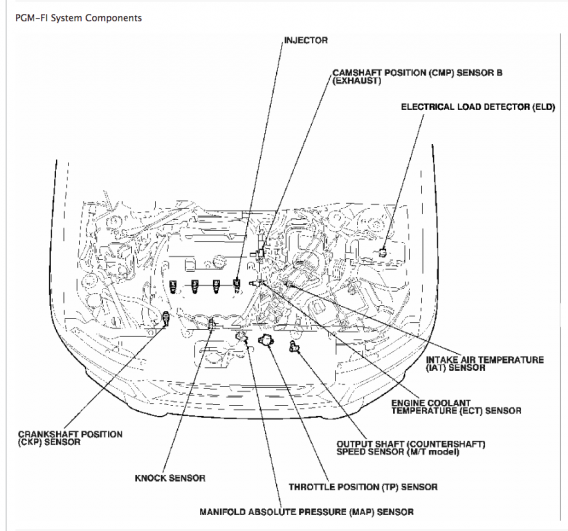 PGM-FI System Components

INJECTOR

CAMSHAFT POSITION (CMP) SENSOR B (EXHAUST)

ELECTRICAL LOAD DETECTOR (ELD)

INTAKE AIR TEMPERATURE (IAT) SENSOR

ENGINE COOLANT TEMPERATURE (ECT) SENSOR

CRANKSHAFT POSITION (CKP) SENSOR

OUTPUT SHAFT (COUNTERSHAFT) SPEED SENSOR (M/T model)

KNOCK SENSOR

THROTTLE POSITION (TP) SENSOR

MANIFOLD ABSOLUTE PRESSURE (MAP) SENSOR